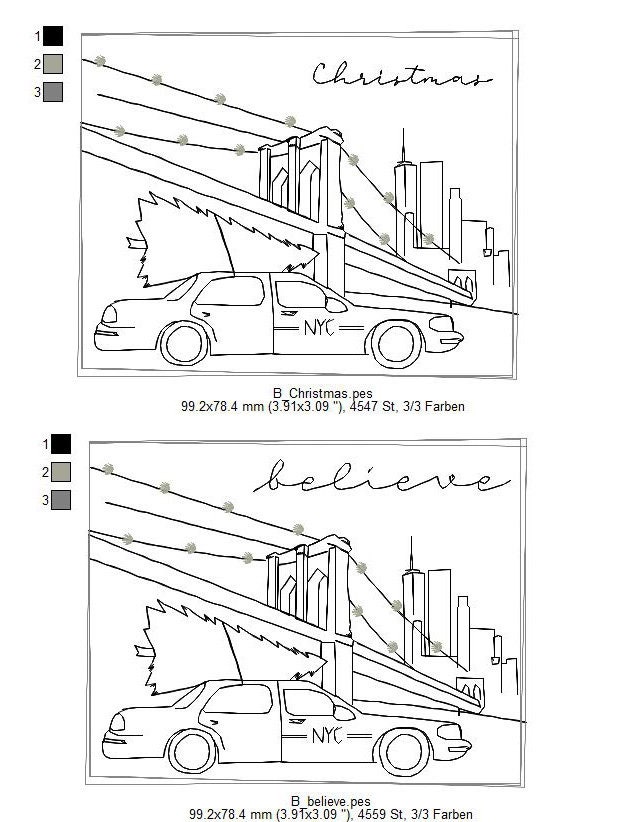 1
2
3

Christmas

NYC

B_Christmas.pes
99.2x78.4 mm (3.91x3.09 "), 4547 St, 3/3 Farben

1
2
3

believe

NYC

B_believe.pes
99.2x78.4 mm (3.91x3.09 "), 4559 St, 3/3 Farben