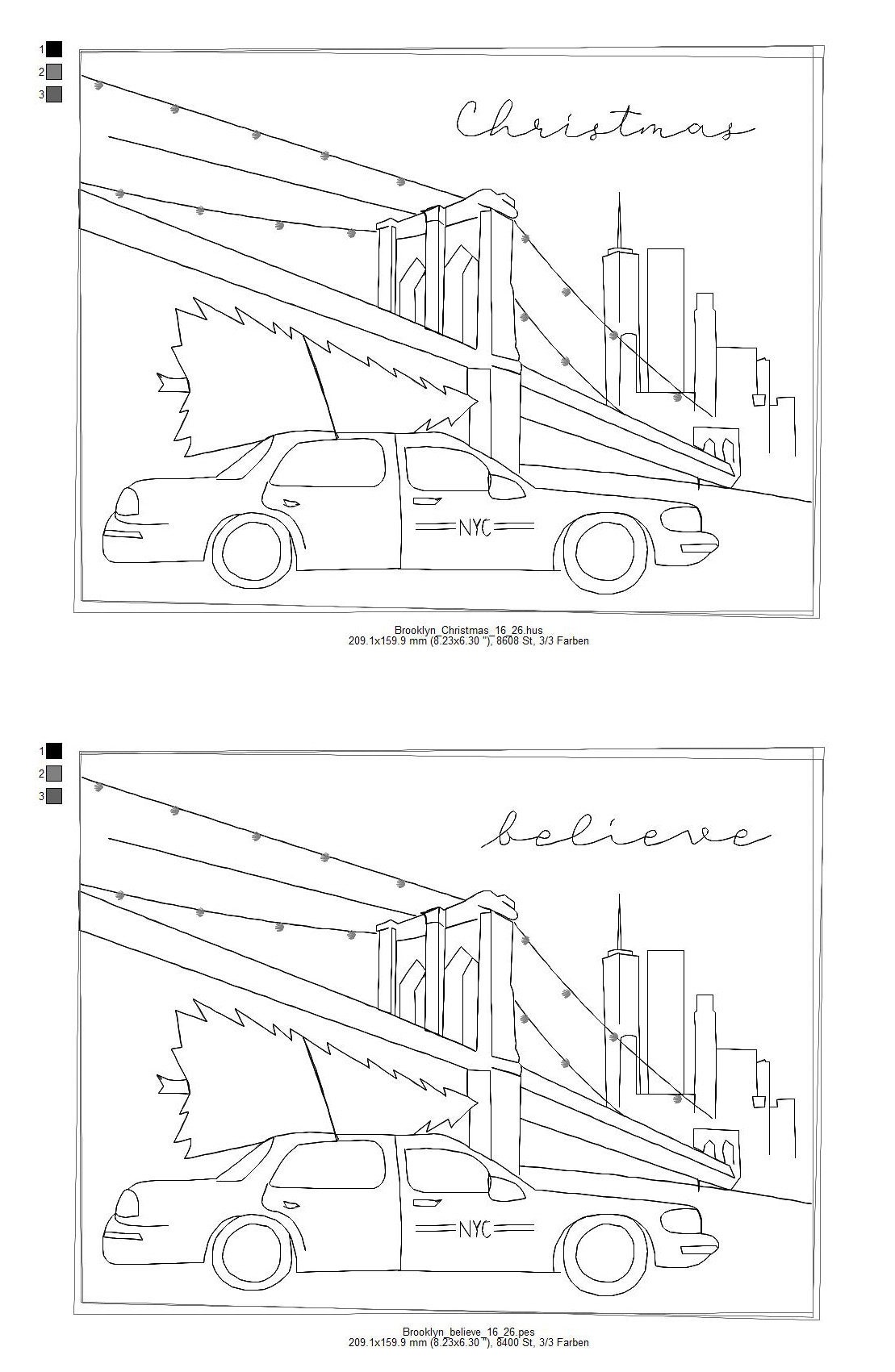 1
2
3

Christmas

NYC

Brooklyn_Christmas_16_26.hus
209.1x159.9 mm (8.23x6.30 "), 8608 St, 3/3 Farben

1
2
3

believe

NYC

Brooklyn_believe_16_26.pes
209.1x159.9 mm (8.23x6.30 "), 8400 St, 3/3 Farben