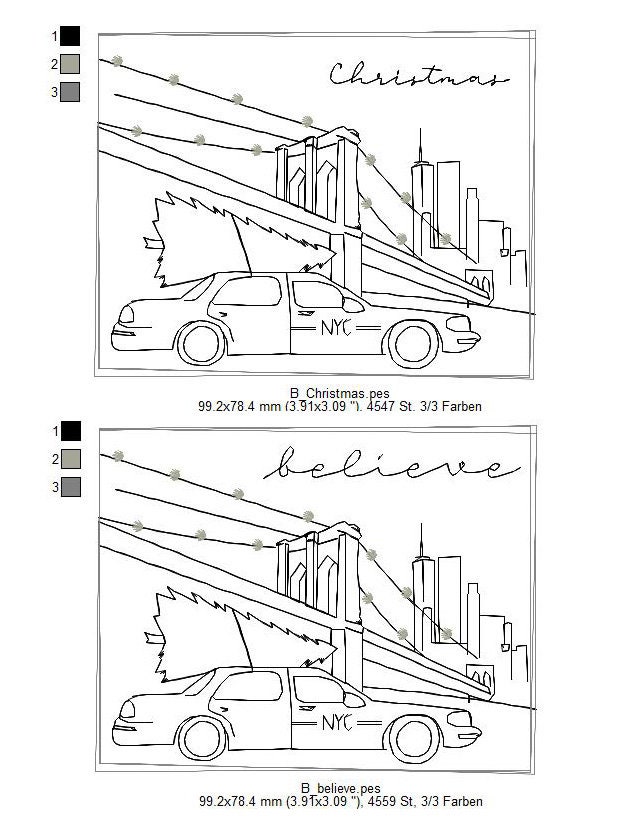 1
2
3

Christmas

NYC

B_Christmas.pes
99.2x78.4 mm (3.91x3.09 "), 4547 St, 3/3 Farben

1
2
3

believe

NYC

B_believe.pes
99.2x78.4 mm (3.91x3.09 "), 4559 St, 3/3 Farben